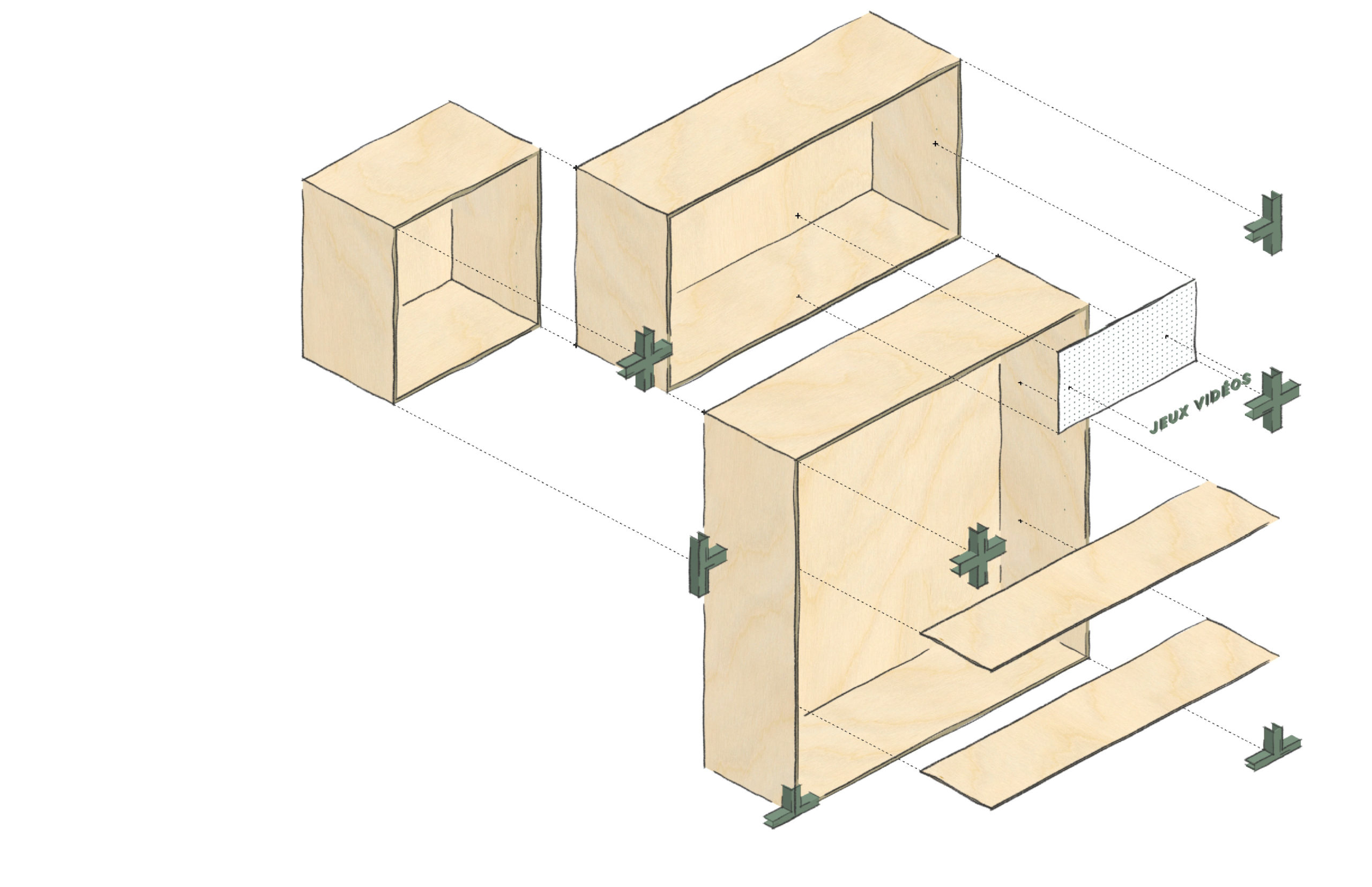 JEUX VIDÉOS